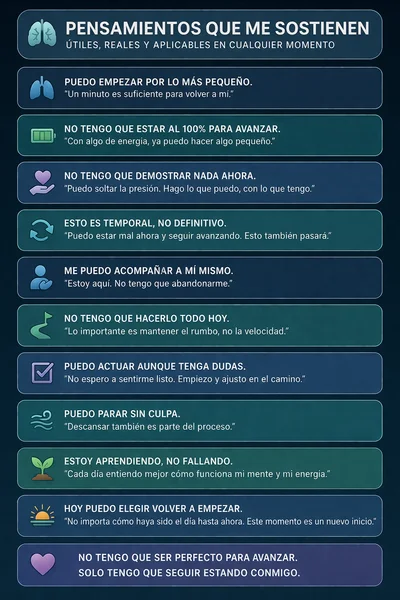 PENSAMIENTOS QUE ME SOSTIENEN
ÚTILES, REALES Y APLICABLES EN CUALQUIER MOMENTO

PUEDO EMPEZAR POR LO MÁS PEQUEÑO.
"Un minuto es suficiente para volver a mí."

NO TENGO QUE ESTAR AL 100% PARA AVANZAR.
"Con algo de energía, ya puedo hacer algo pequeño."

NO TENGO QUE DEMOSTRAR NADA AHORA.
"Puedo soltar la presión. Hago lo que puedo, con lo que tengo."

ESTO ES TEMPORAL, NO DEFINITIVO.
"Puedo estar mal ahora y seguir avanzando. Esto también pasará."

ME PUEDO ACOMPAÑAR A MÍ MISMO.
"Estoy aquí. No tengo que abandonarme."

NO TENGO QUE HACERLO TODO HOY.
"Lo importante es mantener el rumbo, no la velocidad."

PUEDO ACTUAR AUNQUE TENGA DUDAS.
"No espero a sentirme listo. Empiezo y ajusto en el camino."

PUEDO PARAR SIN CULPA.
"Descansar también es parte del proceso."

ESTOY APRENDIENDO, NO FALLANDO.
"Cada día entiendo mejor cómo funciona mi mente y mi energía."

HOY PUEDO ELEGIR VOLVER A EMPEZAR.
"No importa cómo haya sido el día hasta ahora. Este momento es un nuevo inicio."

NO TENGO QUE SER PERFECTO PARA AVANZAR.
SOLO TENGO QUE SEGUIR ESTANDO CONMIGO.