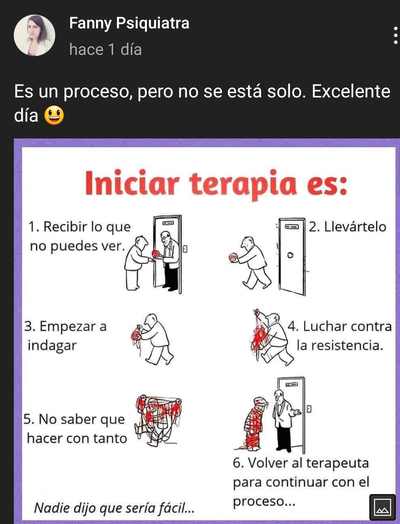 Fanny Psiquiatra
hace 1 día

Es un proceso, pero no se está solo. Excelente día 😃

Iniciar terapia es:

1. Recibir lo que no puedes ver.

2. Llevártelo

3. Empezar a indagar

4. Luchar contra la resistencia.

5. No saber que hacer con tanto

6. Volver al terapeuta para continuar con el proceso...

Nadie dijo que sería fácil...